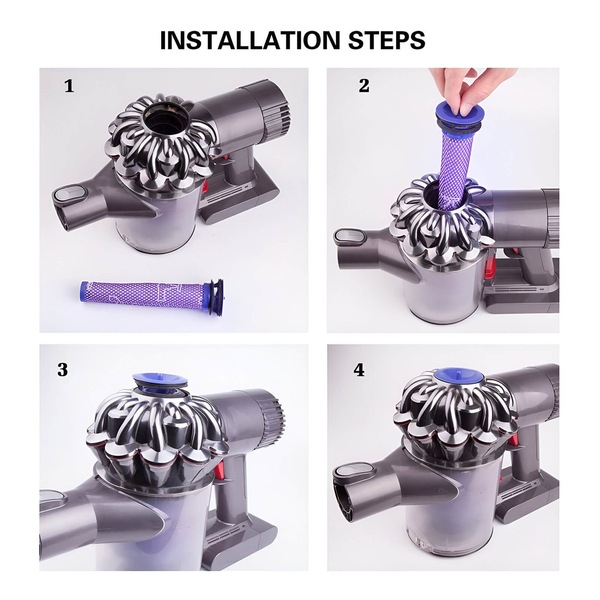 INSTALLATION STEPS

1

2

3

4