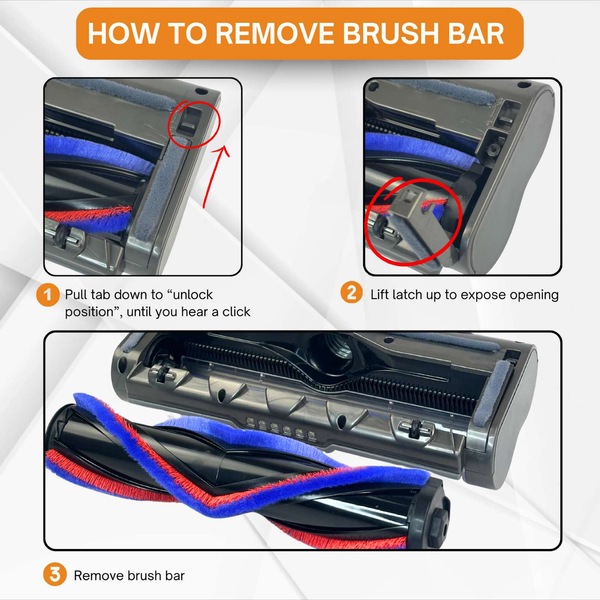 HOW TO REMOVE BRUSH BAR

1 Pull tab down to “unlock position”, until you hear a click

2 Lift latch up to expose opening

3 Remove brush bar