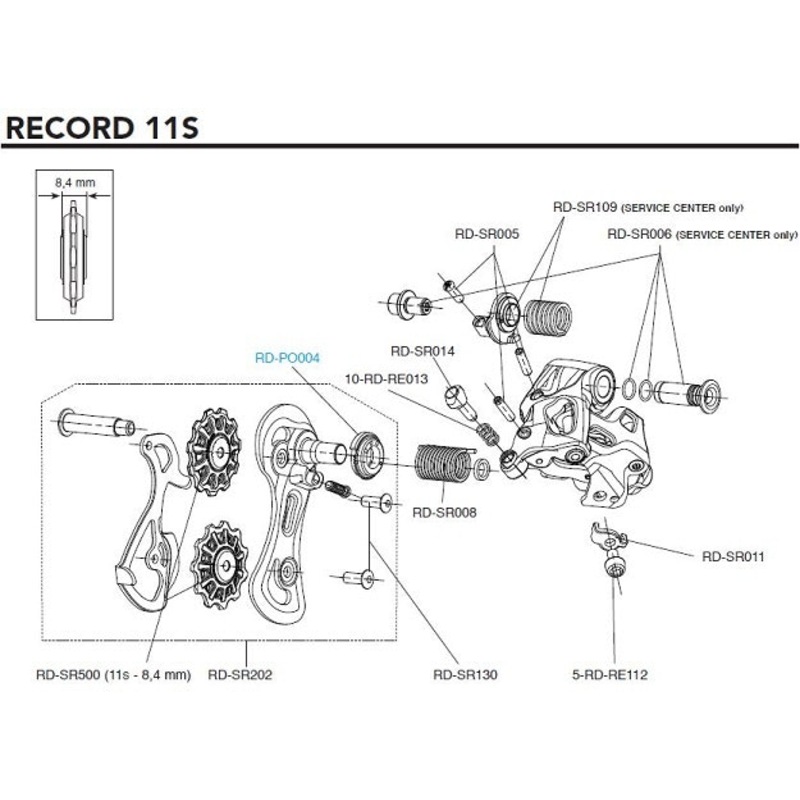 RECORD 11S

8,4 mm

RD-SR109 (SERVICE CENTER only)

RD-SR005

RD-SR006 (SERVICE CENTER only)

RD-SR014

RD-PO004

10-RD-RE013

RD-SR008

RD-SR011

RD-SR500 (11s - 8,4 mm)

RD-SR202

RD-SR130

5-RD-RE112