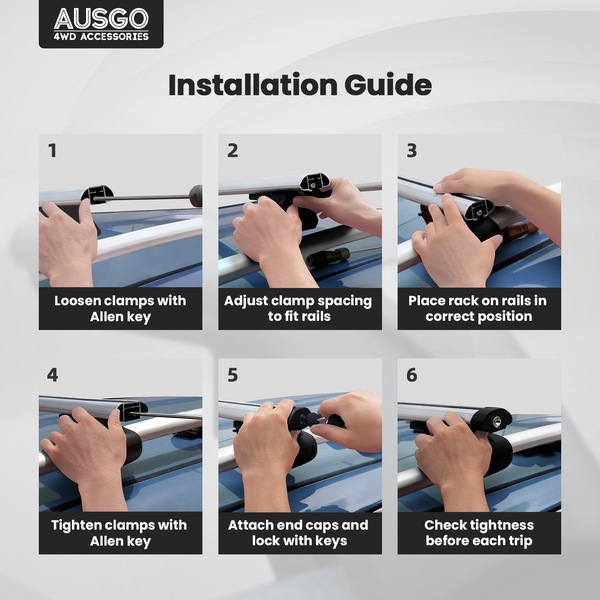 AUSGO
4WD ACCESSORIES

Installation Guide

1
Loosen clamps with Allen key

2
Adjust clamp spacing to fit rails

3
Place rack on rails in correct position

4
Tighten clamps with Allen key

5
Attach end caps and lock with keys

6
Check tightness before each trip