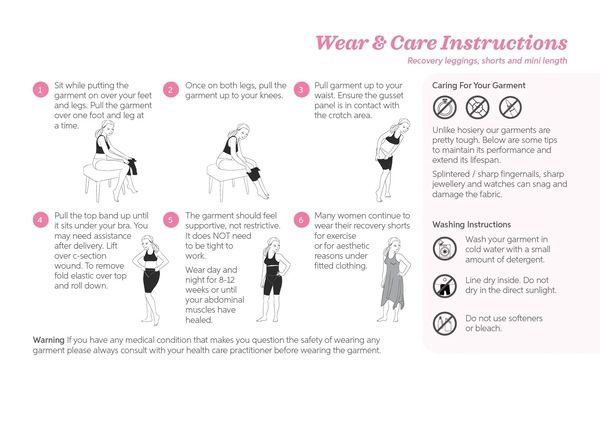 Wear & Care Instructions

Recovery leggings, shorts and mini length

1 Sit while putting the garment on over your feet and legs. Pull the garment over one foot and leg at a time.

2 Once on both legs, pull the garment up to your knees.

3 Pull garment up to your waist. Ensure the gusset panel is in contact with the crotch area.

4 Pull the top band up until it sits under your bra. You may need assistance after delivery. Lift over c-section wound. To remove fold elastic over top and roll down.

5 The garment should feel supportive, not restrictive. It does NOT need to be tight to work.

Wear day and night for 8-12 weeks or until your abdominal muscles have healed.

6 Many women continue to wear their recovery shorts for exercise or for aesthetic reasons under fitted clothing.

Warning If you have any medical condition that makes you question the safety of wearing any garment please always consult with your health care practitioner before wearing the garment.

Caring For Your Garment

Unlike hosiery our garments are pretty tough. Below are some tips to maintain its performance and extend its lifespan.

Splintered / sharp fingernails, sharp jewellery and watches can snag and damage the fabric.

Washing Instructions

Wash your garment in cold water with a small amount of detergent.

Line dry inside. Do not dry in the direct sunlight.

Do not use softeners or bleach.