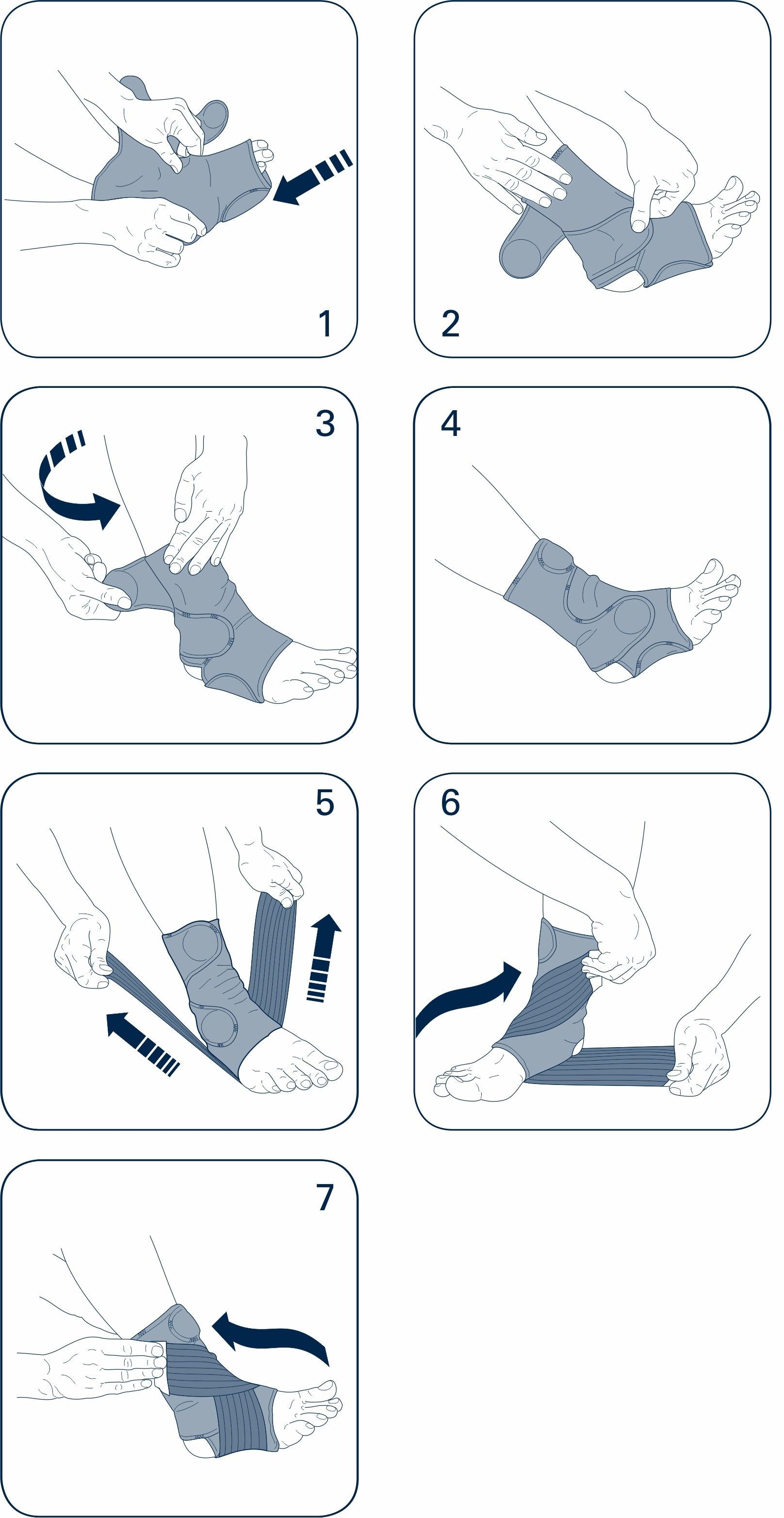 1

2

3

4

5

6

7