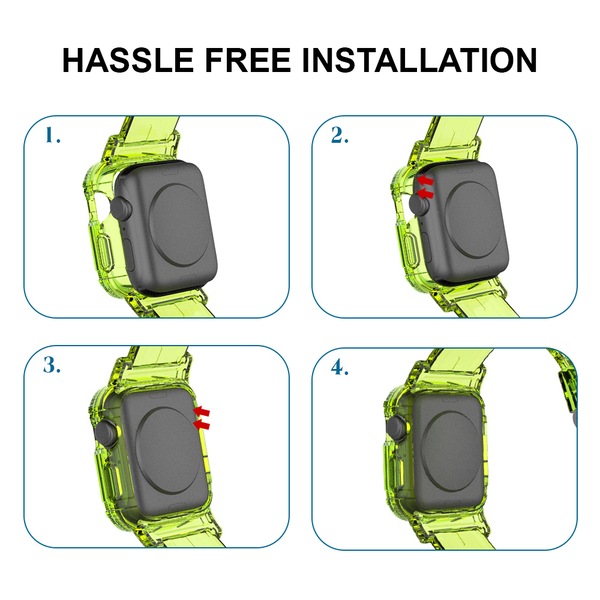 HASSLE FREE INSTALLATION

1.

2.

3.

4.