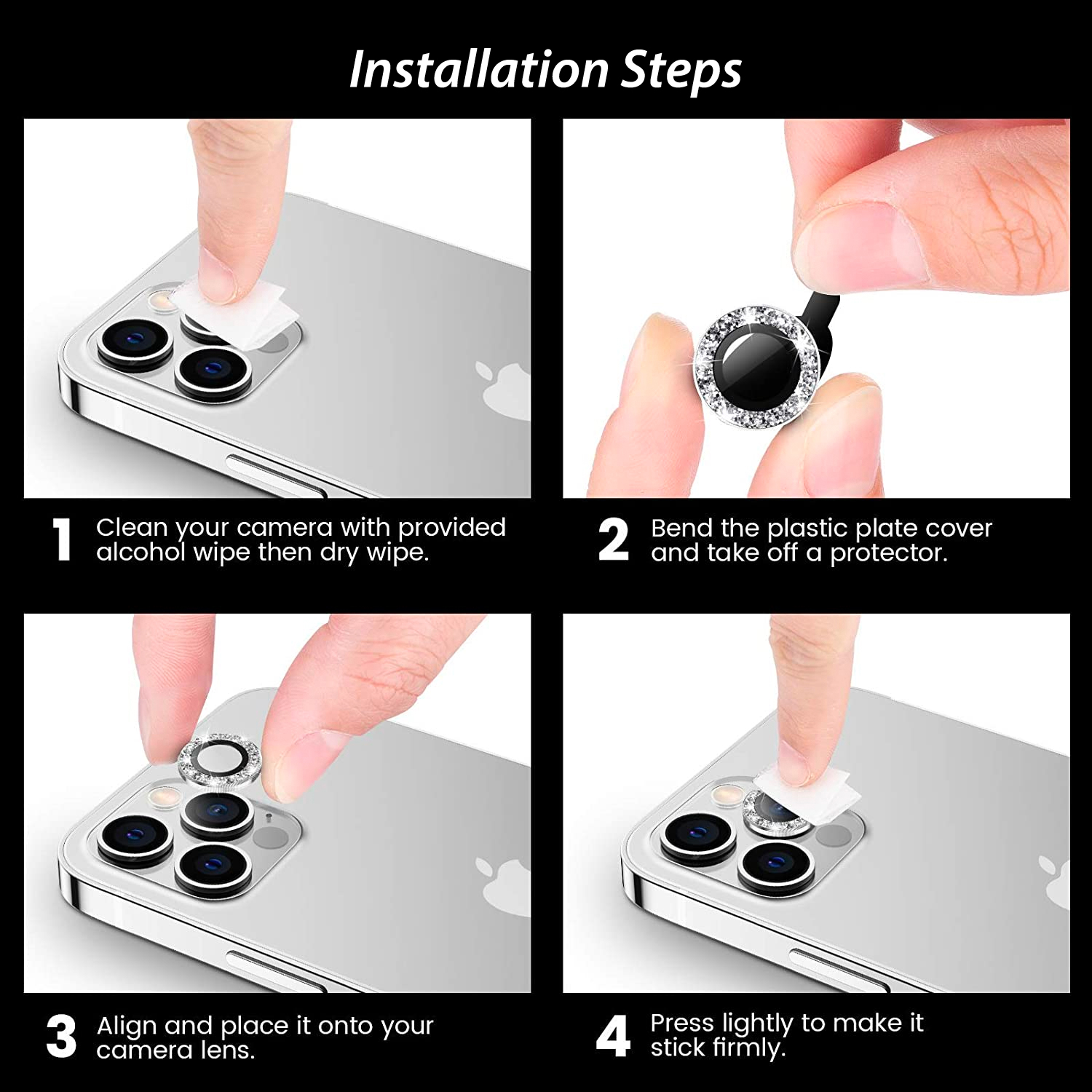 Installation Steps

1 Clean your camera with provided alcohol wipe then dry wipe.

2 Bend the plastic plate cover and take off a protector.

3 Align and place it onto your camera lens.

4 Press lightly to make it stick firmly.