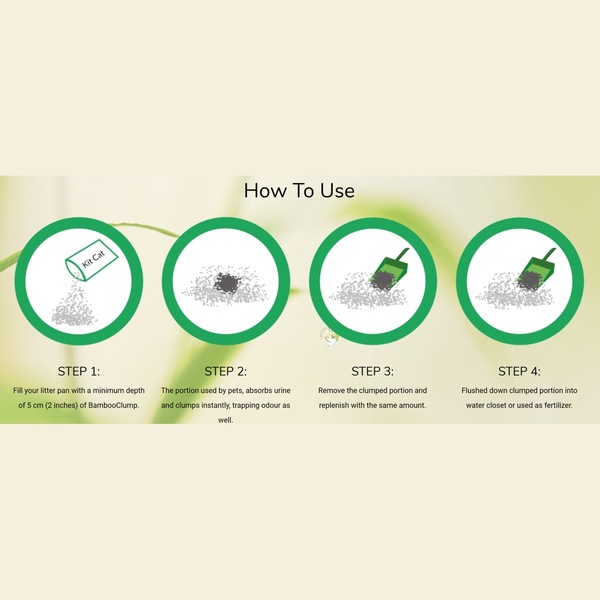 How To Use

Kit Cat

STEP 1:
Fill your litter pan with a minimum depth of 5 cm (2 inches) of BambooClump.

STEP 2:
The portion used by pets, absorbs urine and clumps instantly, trapping odour as well.

STEP 3:
Remove the clumped portion and replenish with the same amount.

STEP 4:
Flushed down clumped portion into water closet or used as fertilizer.