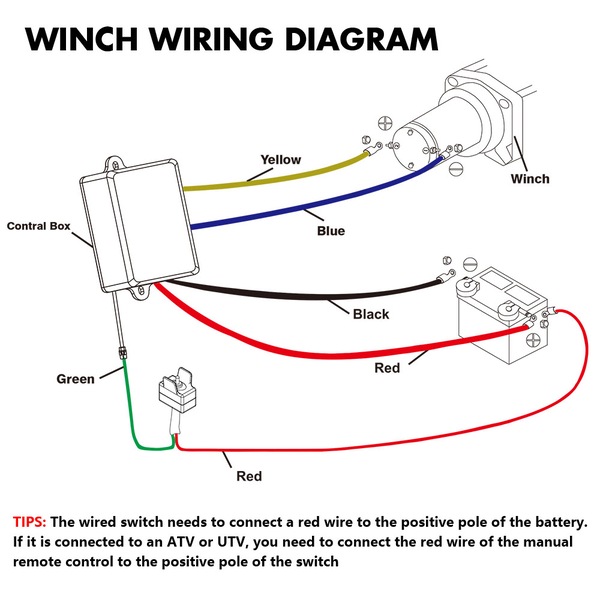 WINCH WIRING DIAGRAM

Yellow

Winch

Contral Box

Blue

Black

Red

Green

Red

TIPS: The wired switch needs to connect a red wire to the positive pole of the battery. If it is connected to an ATV or UTV, you need to connect the red wire of the manual remote control to the positive pole of the switch