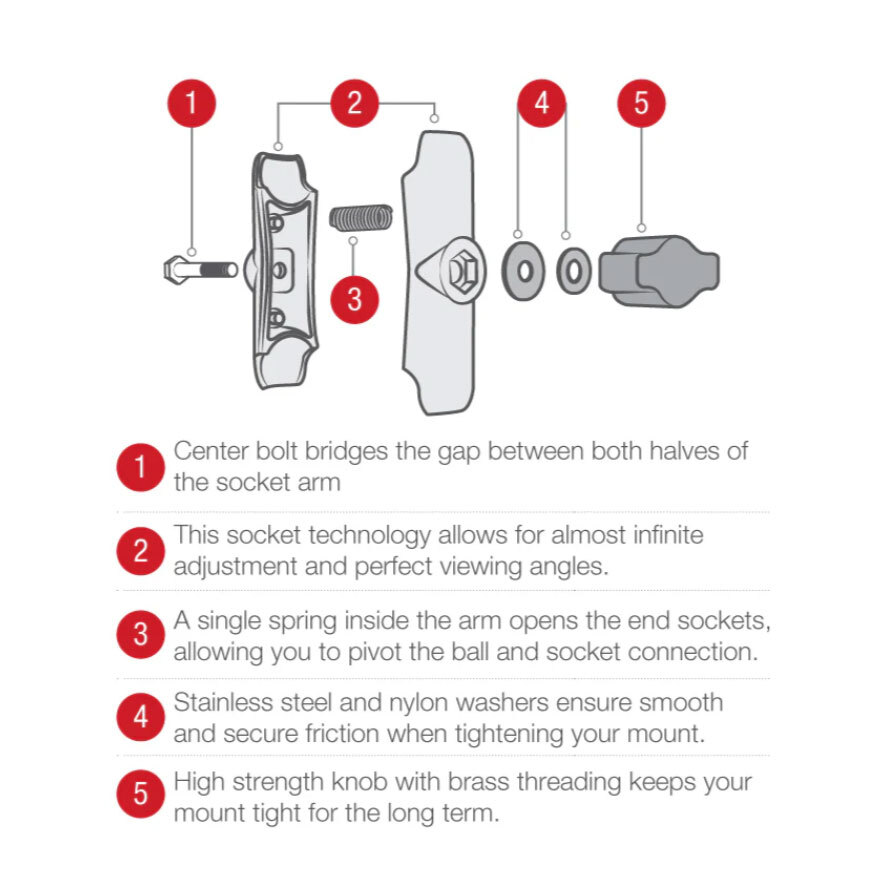 1
2
4
5
3

1 Center bolt bridges the gap between both halves of the socket arm

2 This socket technology allows for almost infinite adjustment and perfect viewing angles.

3 A single spring inside the arm opens the end sockets, allowing you to pivot the ball and socket connection.

4 Stainless steel and nylon washers ensure smooth and secure friction when tightening your mount.

5 High strength knob with brass threading keeps your mount tight for the long term.