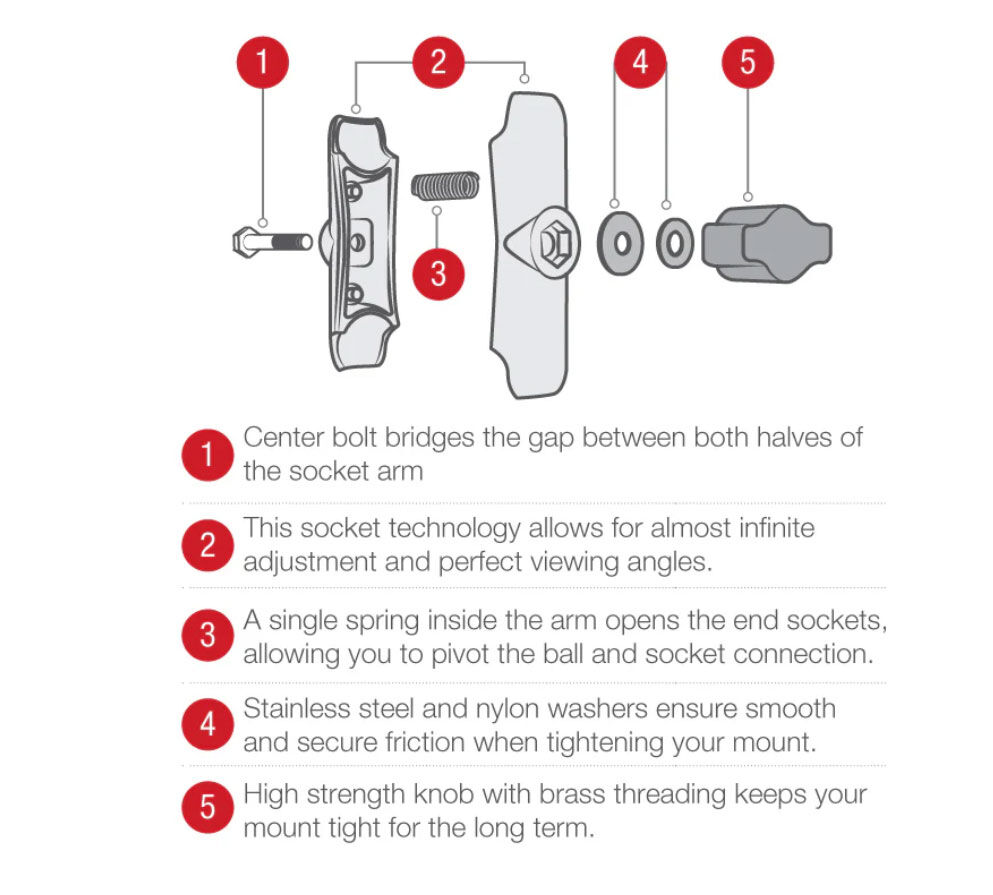 1
2
4
5
3

1 Center bolt bridges the gap between both halves of the socket arm

2 This socket technology allows for almost infinite adjustment and perfect viewing angles.

3 A single spring inside the arm opens the end sockets, allowing you to pivot the ball and socket connection.

4 Stainless steel and nylon washers ensure smooth and secure friction when tightening your mount.

5 High strength knob with brass threading keeps your mount tight for the long term.