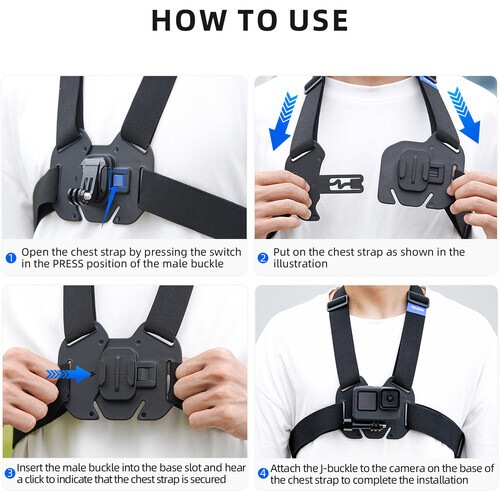 HOW TO USE

1 Open the chest strap by pressing the switch in the PRESS position of the male buckle

2 Put on the chest strap as shown in the illustration

3 Insert the male buckle into the base slot and hear a click to indicate that the chest strap is secured

4 Attach the J-buckle to the camera on the base of the chest strap to complete the installation