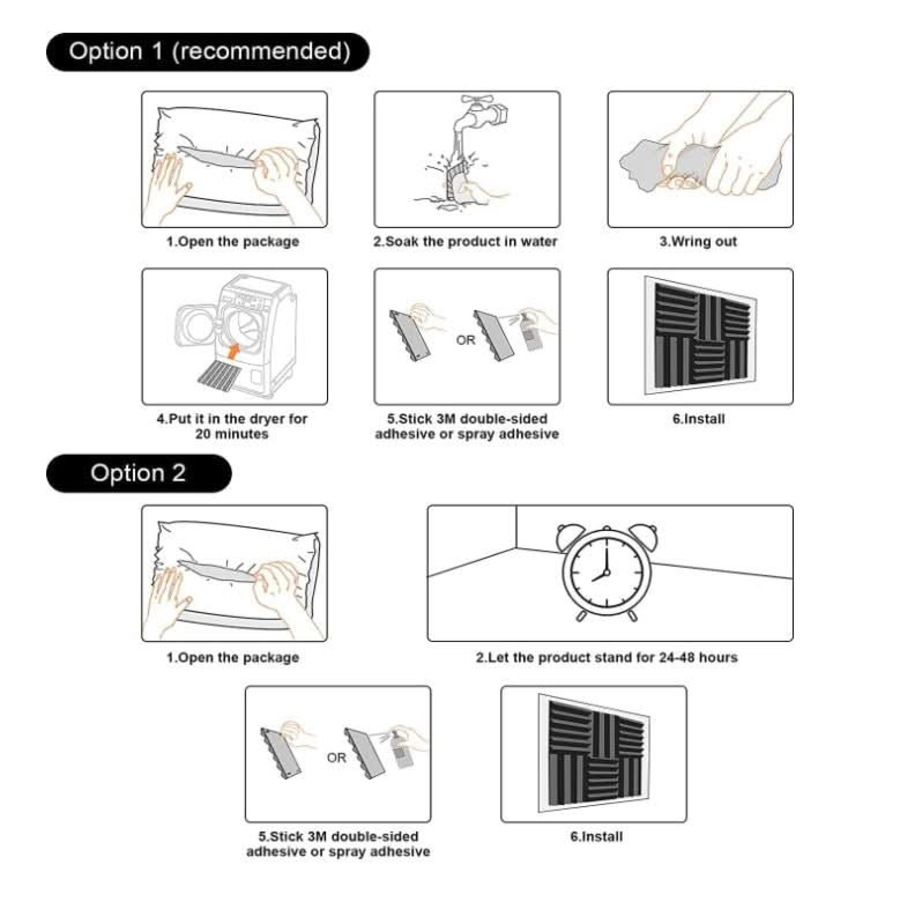 Option 1 (recommended)

1.Open the package

2.Soak the product in water

3.Wring out

4.Put it in the dryer for 20 minutes

OR

5.Stick 3M double-sided adhesive or spray adhesive

6.Install

Option 2

1.Open the package

2.Let the product stand for 24-48 hours

OR

5.Stick 3M double-sided adhesive or spray adhesive

6.Install