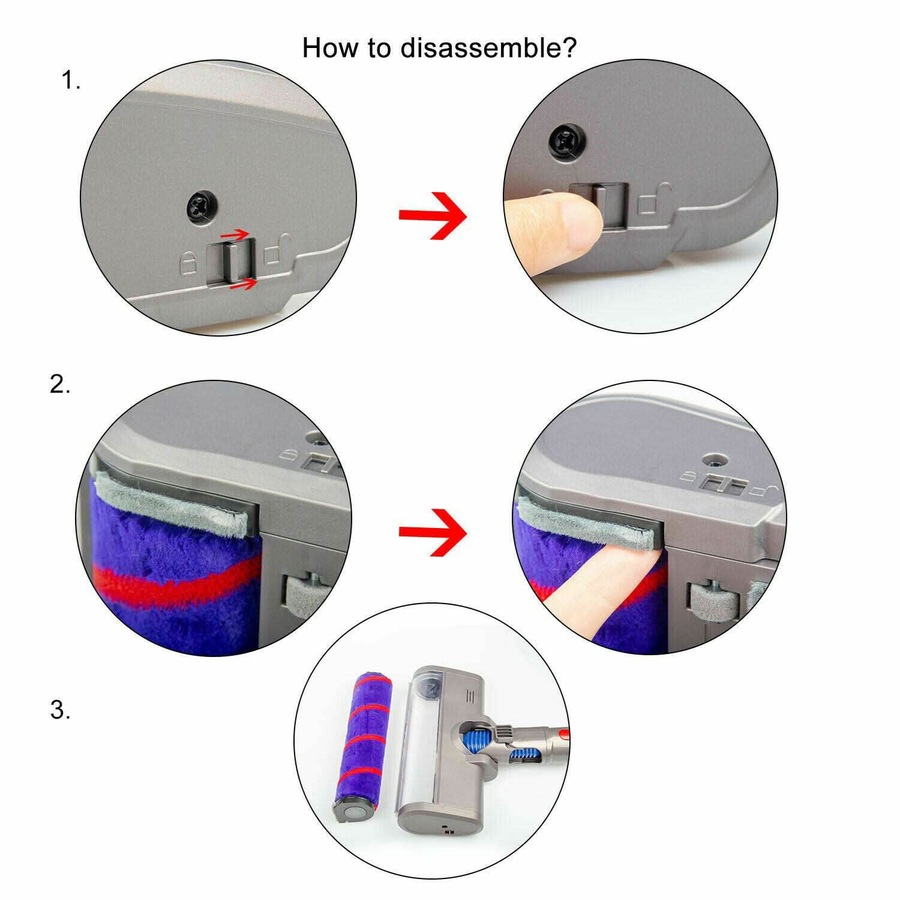 How to disassemble?

1.

2.

3.