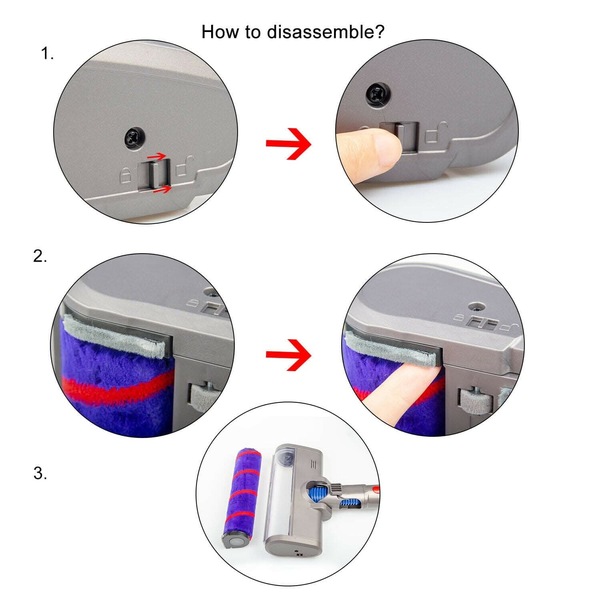 How to disassemble?

1.

2.

3.