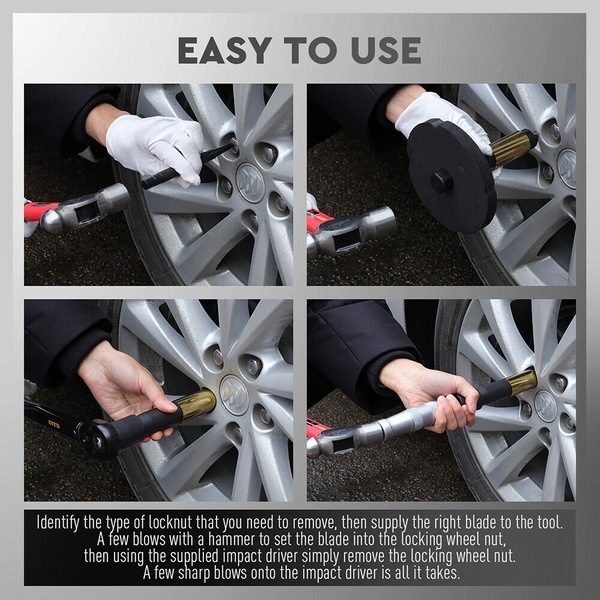 EASY TO USE

Identify the type of locknut that you need to remove, then supply the right blade to the tool. A few blows with a hammer to set the blade into the locking wheel nut, then using the supplied impact driver simply remove the locking wheel nut. A few sharp blows onto the impact driver is all it takes.