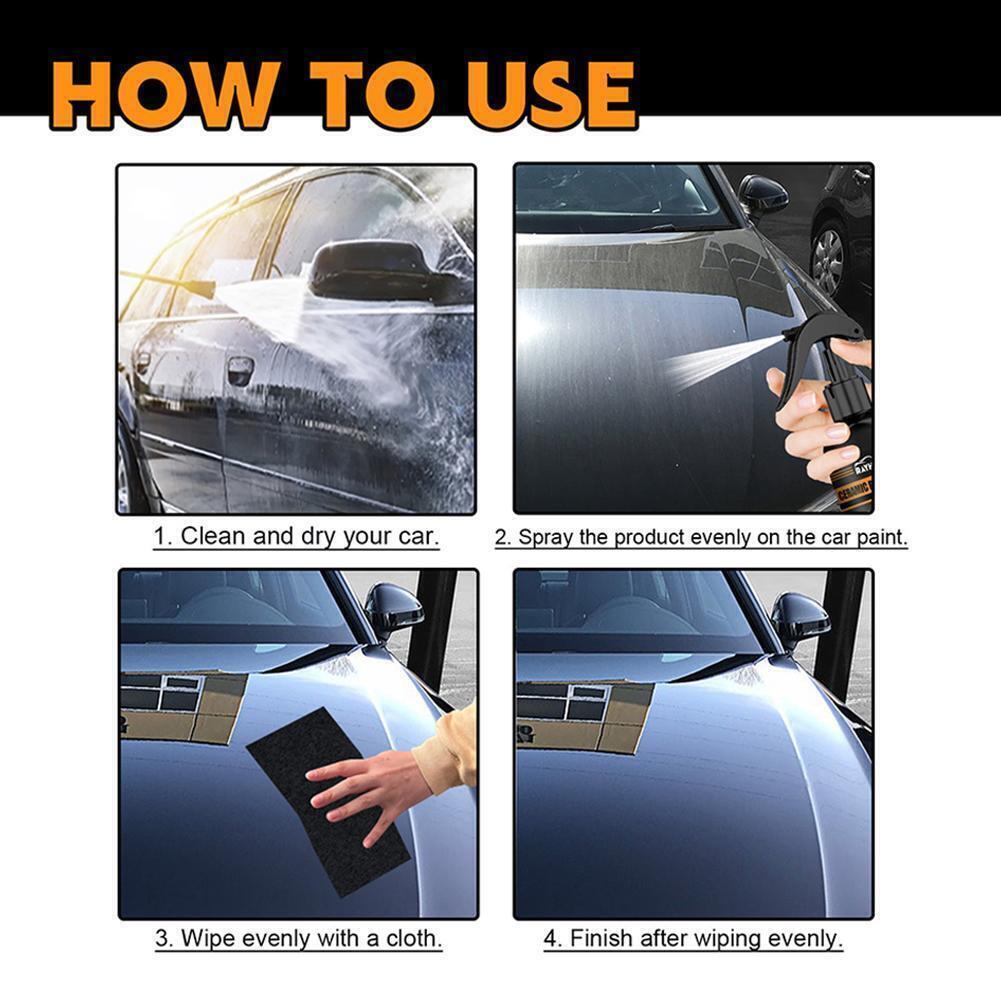 HOW TO USE

1. Clean and dry your car.

2. Spray the product evenly on the car paint.

3. Wipe evenly with a cloth.

4. Finish after wiping evenly.