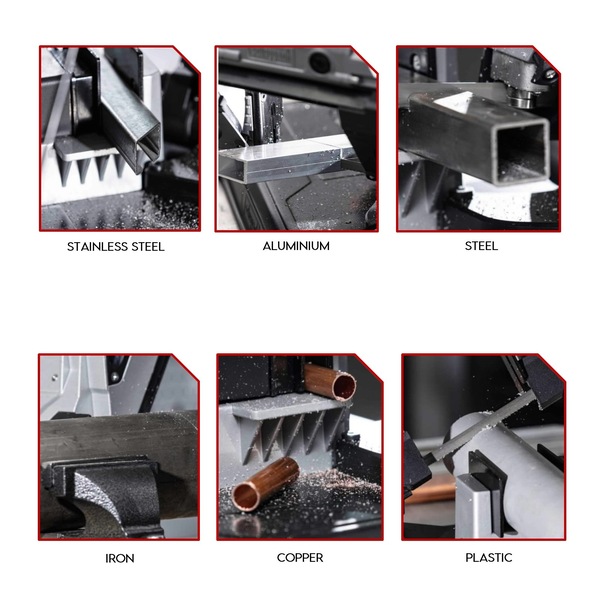 STAINLESS STEEL

ALUMINIUM

STEEL

IRON

COPPER

PLASTIC