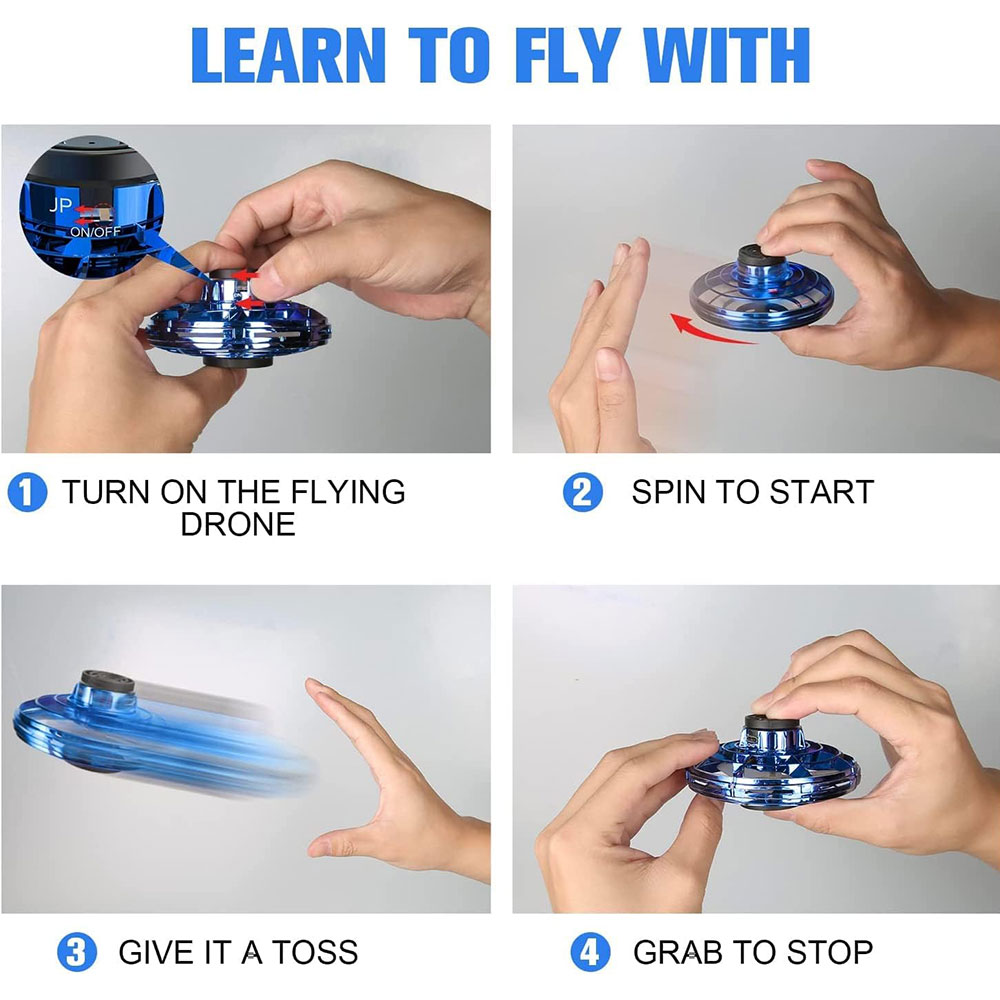 LEARN TO FLY WITH

JP
ON/OFF

1 TURN ON THE FLYING DRONE

2 SPIN TO START

3 GIVE IT A TOSS

4 GRAB TO STOP