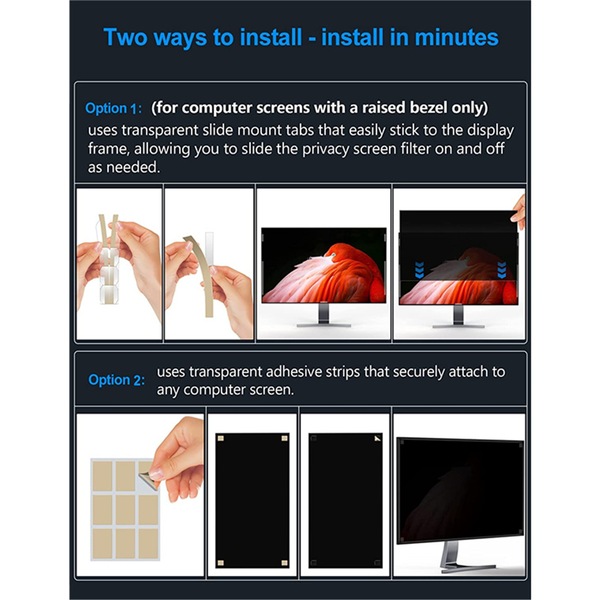 Two ways to install - install in minutes

Option 1: (for computer screens with a raised bezel only) uses transparent slide mount tabs that easily stick to the display frame, allowing you to slide the privacy screen filter on and off as needed.

Option 2: uses transparent adhesive strips that securely attach to any computer screen.