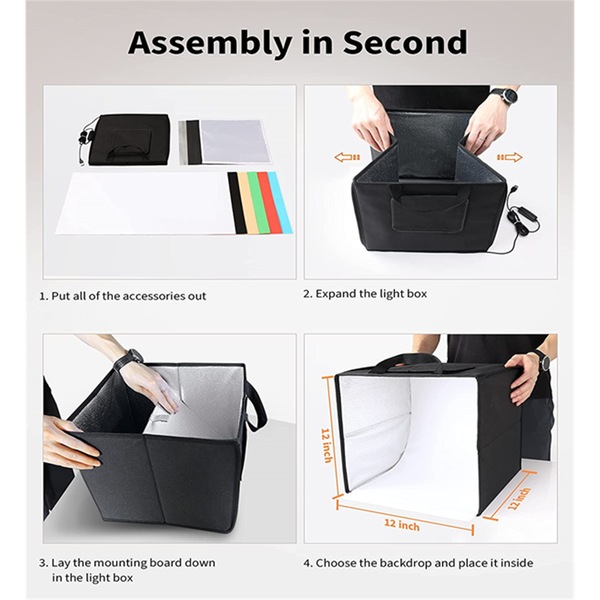 Assembly in Second

1. Put all of the accessories out

2. Expand the light box

3. Lay the mounting board down in the light box

12 inch

12 inch

12 inch

4. Choose the backdrop and place it inside