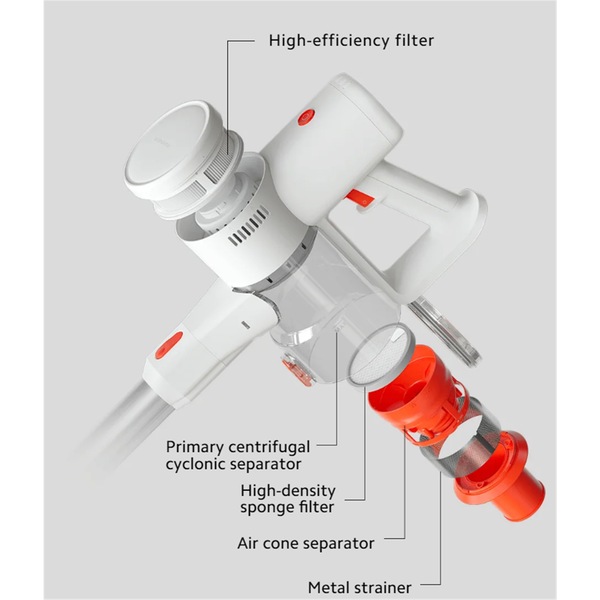 High-efficiency filter

Primary centrifugal cyclonic separator

High-density sponge filter

Air cone separator

Metal strainer