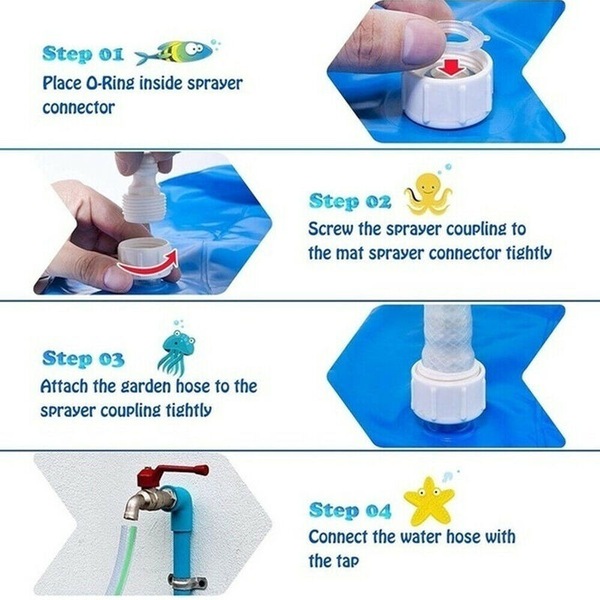 Step 01
Place O-Ring inside sprayer connector

Step 02
Screw the sprayer coupling to the mat sprayer connector tightly

Step 03
Attach the garden hose to the sprayer coupling tightly

Step 04
Connect the water hose with the tap