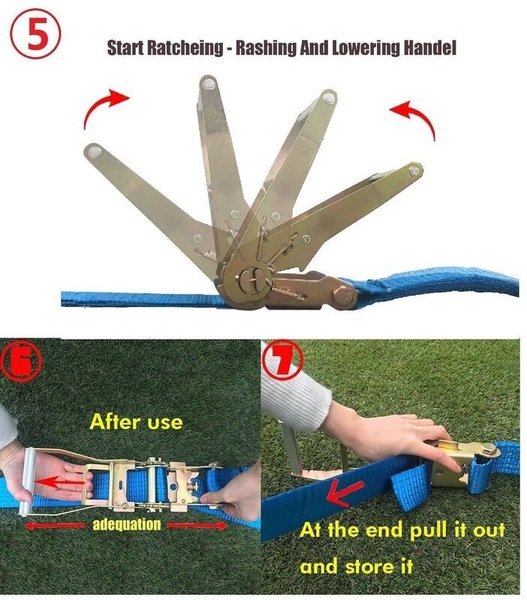 ⑤

Start Ratcheing - Rashing And Lowering Handel

⑥

After use

adequation

⑦

At the end pull it out and store it