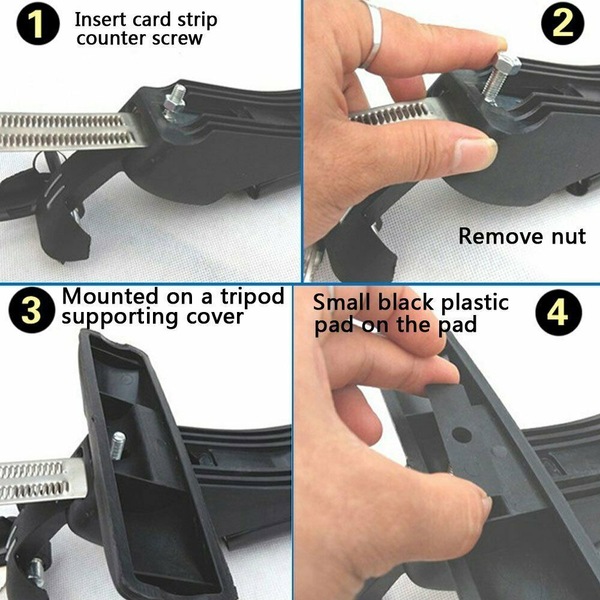 1 Insert card strip counter screw

2

Remove nut

3 Mounted on a tripod supporting cover

Small black plastic pad on the pad 4