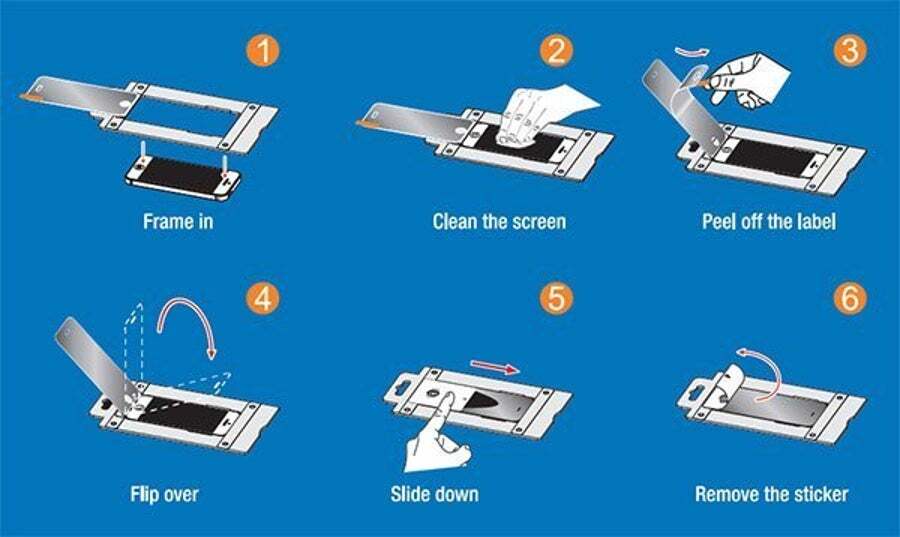 1
Frame in

2
Clean the screen

3
Peel off the label

4
Flip over

5
Slide down

6
Remove the sticker