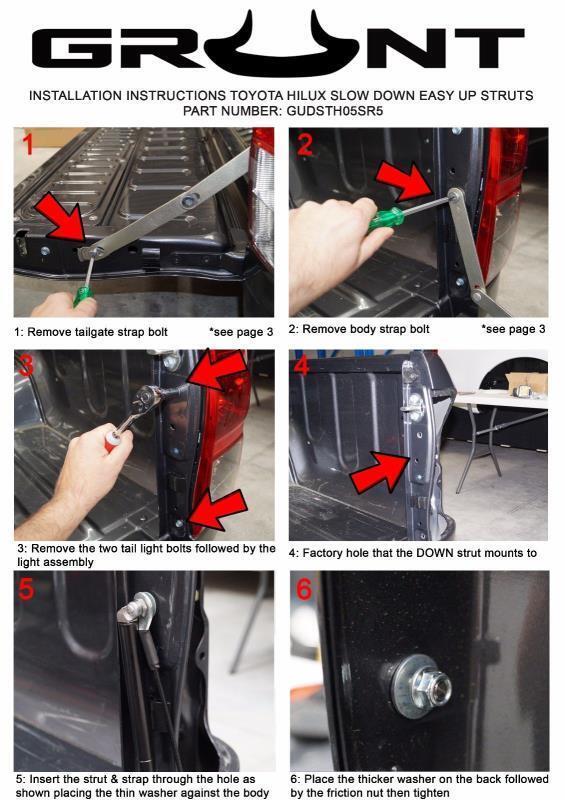 GRUNT

INSTALLATION INSTRUCTIONS TOYOTA HILUX SLOW DOWN EASY UP STRUTS
PART NUMBER: GUDSTH05SR5

1

1: Remove tailgate strap bolt *see page 3

2

2: Remove body strap bolt *see page 3

3

3: Remove the two tail light bolts followed by the light assembly

4

4: Factory hole that the DOWN strut mounts to

5

5: Insert the strut & strap through the hole as shown placing the thin washer against the body

6

6: Place the thicker washer on the back followed by the friction nut then tighten