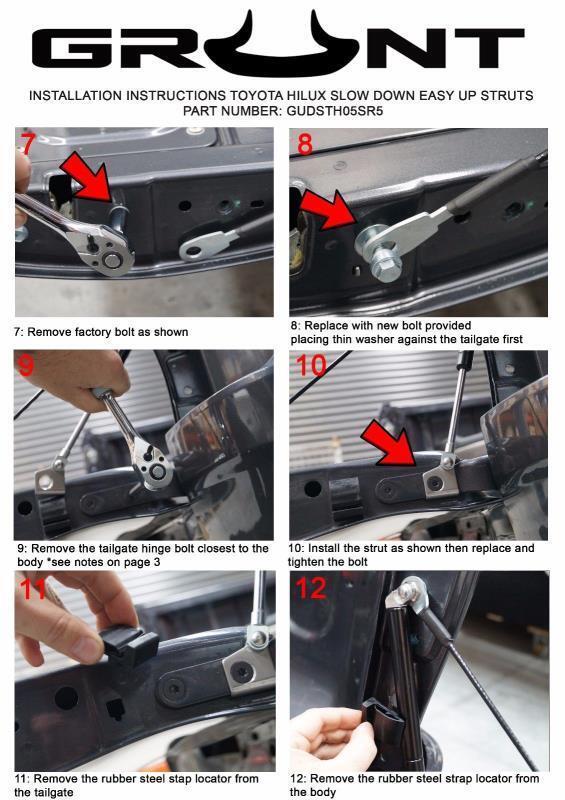 GRUNT

INSTALLATION INSTRUCTIONS TOYOTA HILUX SLOW DOWN EASY UP STRUTS
PART NUMBER: GUDSTH05SR5

7

7: Remove factory bolt as shown

8

8: Replace with new bolt provided placing thin washer against the tailgate first

9

9: Remove the tailgate hinge bolt closest to the body *see notes on page 3

10

10: Install the strut as shown then replace and tighten the bolt

11

11: Remove the rubber steel stap locator from the tailgate

12

12: Remove the rubber steel strap locator from the body