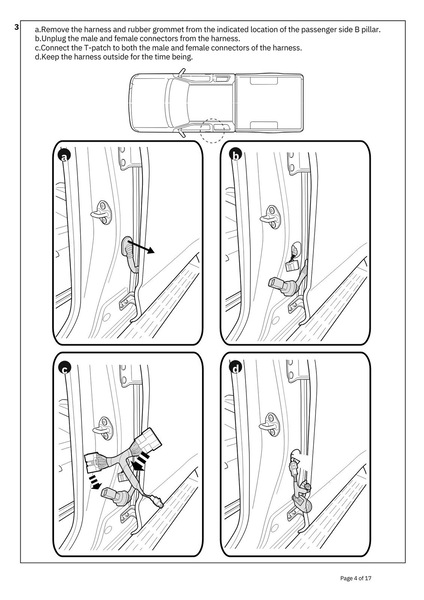 3

a.Remove the harness and rubber grommet from the indicated location of the passenger side B pillar.
b.Unplug the male and female connectors from the harness.
c.Connect the T-patch to both the male and female connectors of the harness.
d.Keep the harness outside for the time being.

a

b

c

d

Page 4 of 17