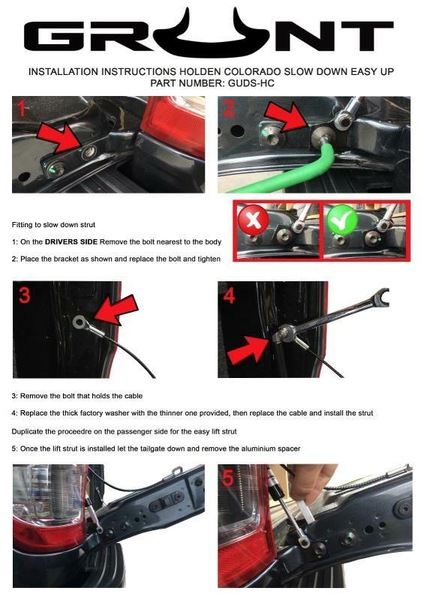 GRUNT

INSTALLATION INSTRUCTIONS HOLDEN COLORADO SLOW DOWN EASY UP
PART NUMBER: GUDS-HC

1

2

Fitting to slow down strut

1: On the DRIVERS SIDE Remove the bolt nearest to the body

2: Place the bracket as shown and replace the bolt and tighten

3

4

3: Remove the bolt that holds the cable

4: Replace the thick factory washer with the thinner one provided, then replace the cable and install the strut

Duplicate the proceedre on the passenger side for the easy lift strut

5: Once the lift strut is installed let the tailgate down and remove the aluminium spacer

5