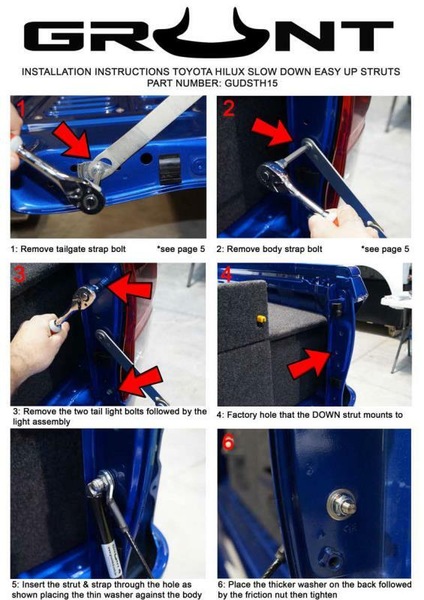 GRUNT

INSTALLATION INSTRUCTIONS TOYOTA HILUX SLOW DOWN EASY UP STRUTS
PART NUMBER: GUDSTH15

1

1: Remove tailgate strap bolt *see page 5

2

2: Remove body strap bolt *see page 5

3

3: Remove the two tail light bolts followed by the light assembly

4

4: Factory hole that the DOWN strut mounts to

5: Insert the strut & strap through the hole as shown placing the thin washer against the body

6

6: Place the thicker washer on the back followed by the friction nut then tighten