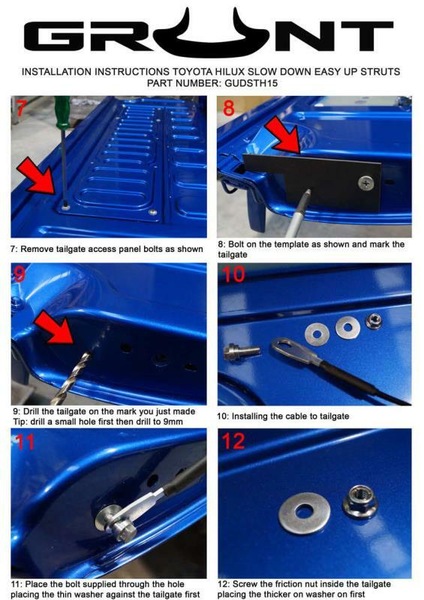 GRUNT

INSTALLATION INSTRUCTIONS TOYOTA HILUX SLOW DOWN EASY UP STRUTS
PART NUMBER: GUDSTH15

7

7: Remove tailgate access panel bolts as shown

8

8: Bolt on the template as shown and mark the tailgate

9

9: Drill the tailgate on the mark you just made
Tip: drill a small hole first then drill to 9mm

10

10: Installing the cable to tailgate

11

11: Place the bolt supplied through the hole placing the thin washer against the tailgate first

12

12: Screw the friction nut inside the tailgate placing the thicker on washer on first