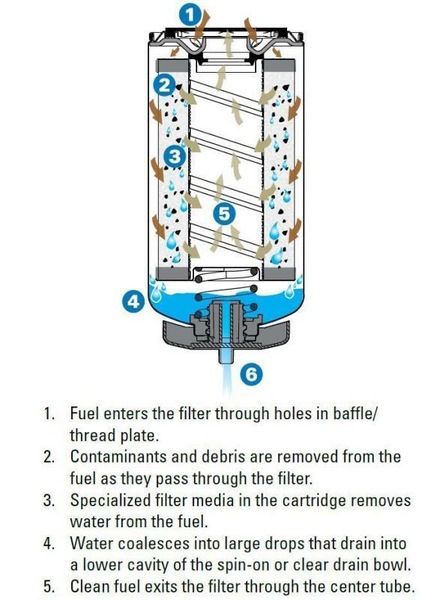 1

2

3

5

4

6

1. Fuel enters the filter through holes in baffle/ thread plate.
2. Contaminants and debris are removed from the fuel as they pass through the filter.
3. Specialized filter media in the cartridge removes water from the fuel.
4. Water coalesces into large drops that drain into a lower cavity of the spin-on or clear drain bowl.
5. Clean fuel exits the filter through the center tube.