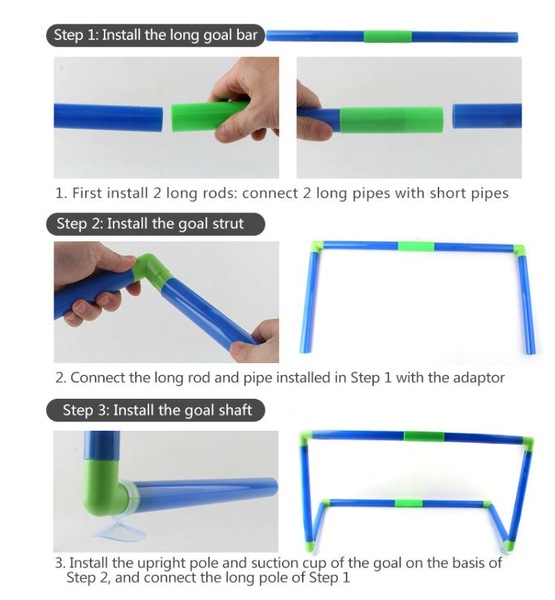 Step 1: Install the long goal bar

1. First install 2 long rods: connect 2 long pipes with short pipes

Step 2: Install the goal strut

2. Connect the long rod and pipe installed in Step 1 with the adaptor

Step 3: Install the goal shaft

3. Install the upright pole and suction cup of the goal on the basis of Step 2, and connect the long pole of Step 1