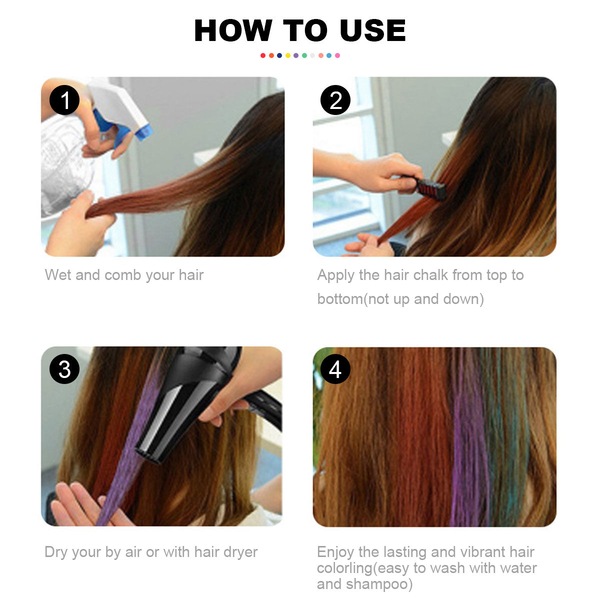 HOW TO USE

1

Wet and comb your hair

2

Apply the hair chalk from top to bottom(not up and down)

3

Dry your by air or with hair dryer

4

Enjoy the lasting and vibrant hair colorling(easy to wash with water and shampoo)