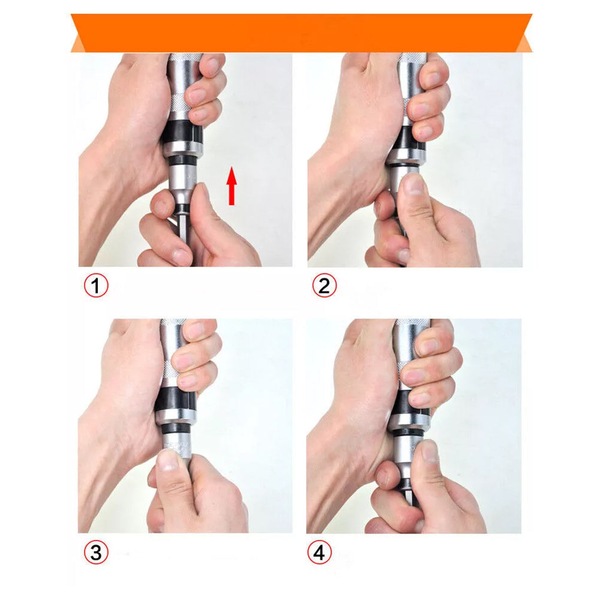 ①

②

③

④