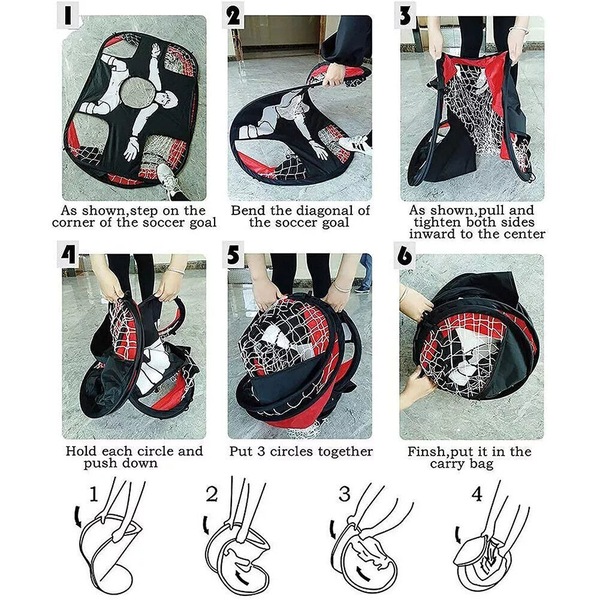 1

As shown,step on the corner of the soccer goal

2

Bend the diagonal of the soccer goal

3

As shown,pull and tighten both sides inward to the center

4

Hold each circle and push down

5

Put 3 circles together

6

Finsh,put it in the carry bag

1

2

3

4