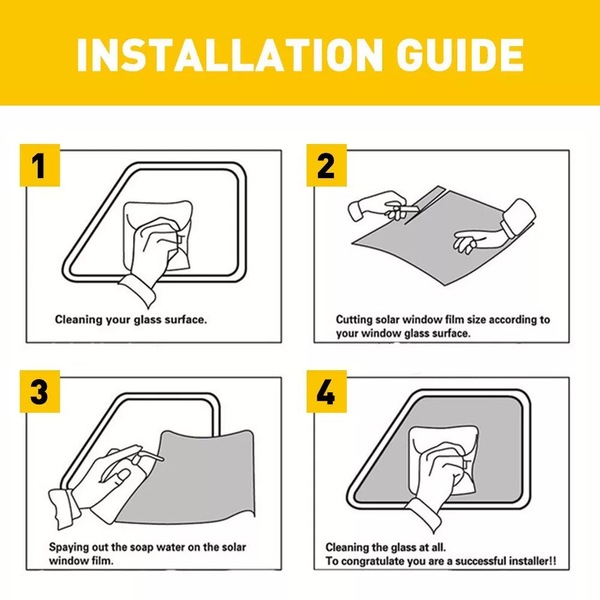 INSTALLATION GUIDE

1

Cleaning your glass surface.

2

Cutting solar window film size according to your window glass surface.

3

Spaying out the soap water on the solar window film.

4

Cleaning the glass at all.
To congratulate you are a successful installer!!