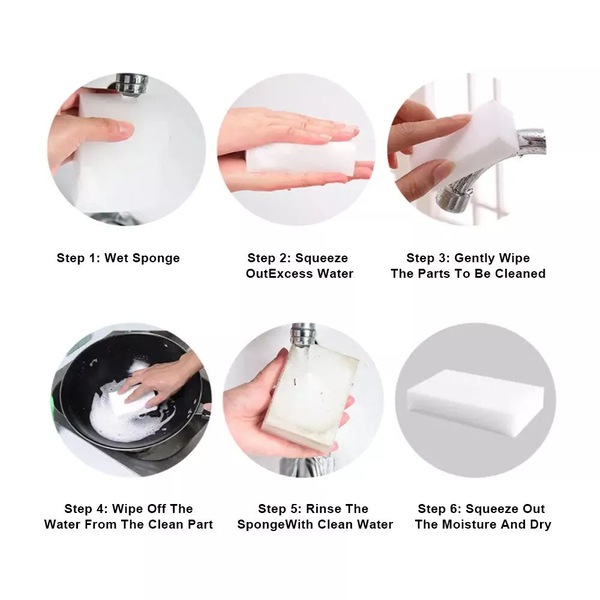 Step 1: Wet Sponge

Step 2: Squeeze OutExcess Water

Step 3: Gently Wipe The Parts To Be Cleaned

Step 4: Wipe Off The Water From The Clean Part

Step 5: Rinse The SpongeWith Clean Water

Step 6: Squeeze Out The Moisture And Dry