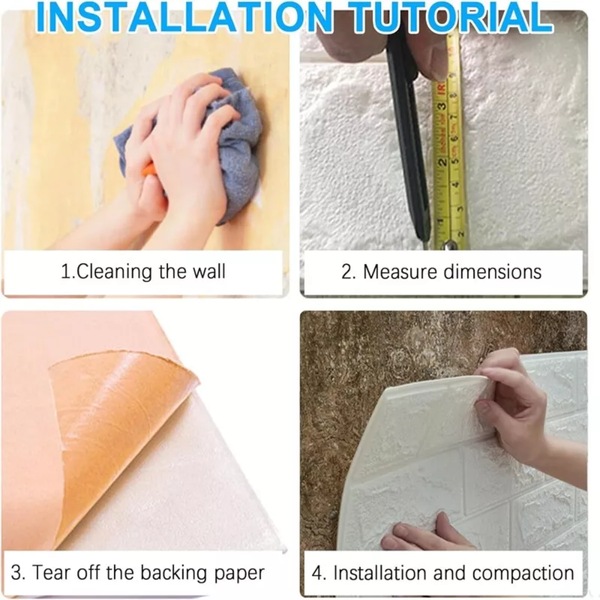 INSTALLATION TUTORIAL

1.Cleaning the wall

2. Measure dimensions

3. Tear off the backing paper

4. Installation and compaction