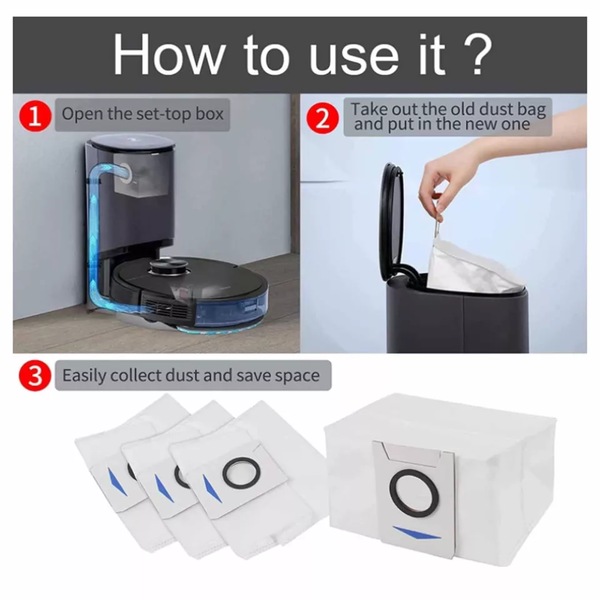 How to use it ?

1 Open the set-top box

2 Take out the old dust bag and put in the new one

3 Easily collect dust and save space