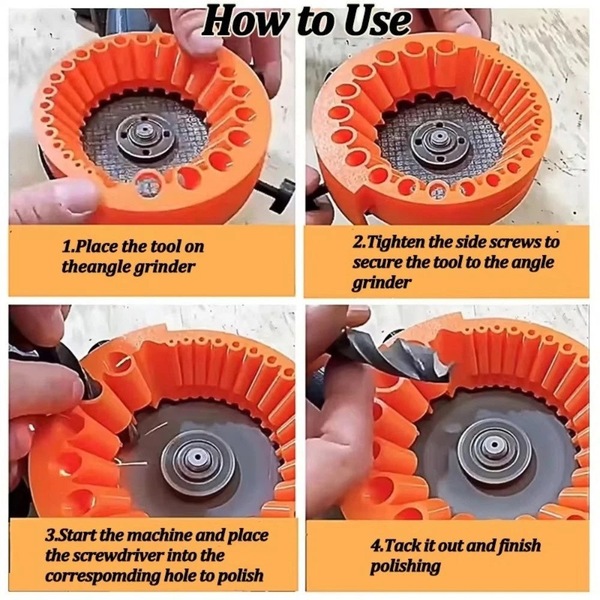 How to Use

1.Place the tool on theangle grinder

2.Tighten the side screws to secure the tool to the angle grinder

3.Start the machine and place the screwdriver into the correspomding hole to polish

4.Tack it out and finish polishing