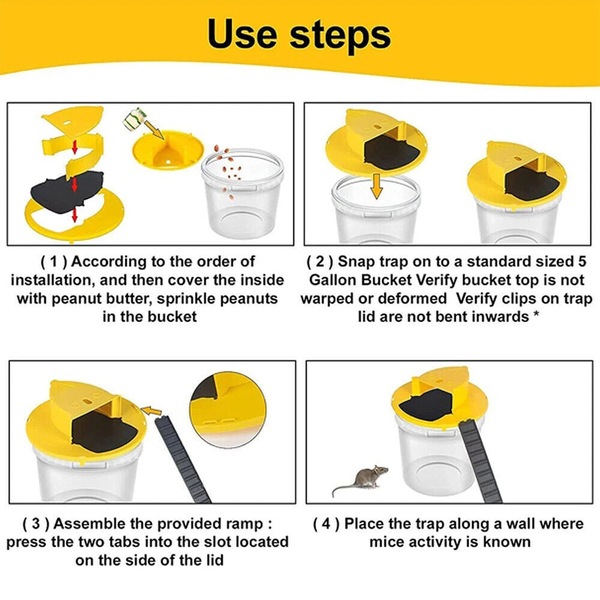 Use steps

( 1 ) According to the order of installation, and then cover the inside with peanut butter, sprinkle peanuts in the bucket

( 2 ) Snap trap on to a standard sized 5 Gallon Bucket Verify bucket top is not warped or deformed  Verify clips on trap lid are not bent inwards *

( 3 ) Assemble the provided ramp : press the two tabs into the slot located on the side of the lid

( 4 ) Place the trap along a wall where mice activity is known