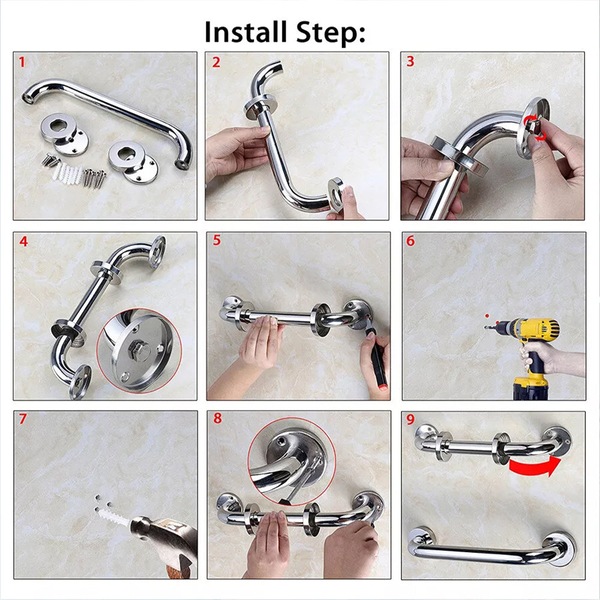 Install Step:

1

2

3

4

5

6

7

8

9