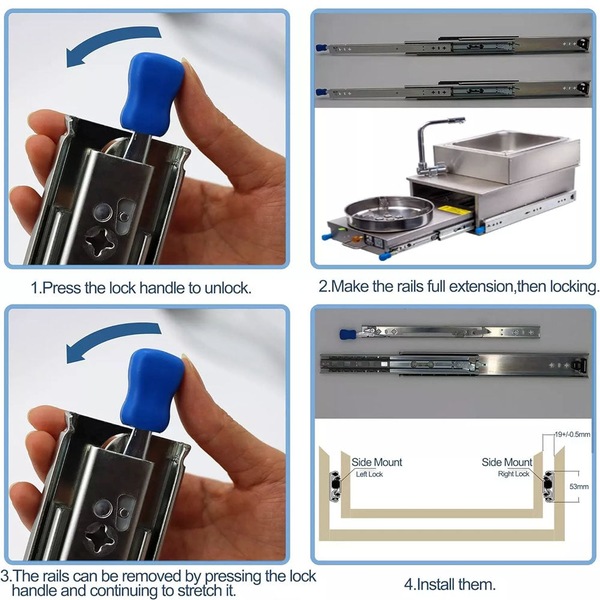 1.Press the lock handle to unlock.

2.Make the rails full extension,then locking.

3.The rails can be removed by pressing the lock handle and continuing to stretch it.

Side Mount
Left Lock

Side Mount
Right Lock

19+/-0.5mm

53mm

4.Install them.