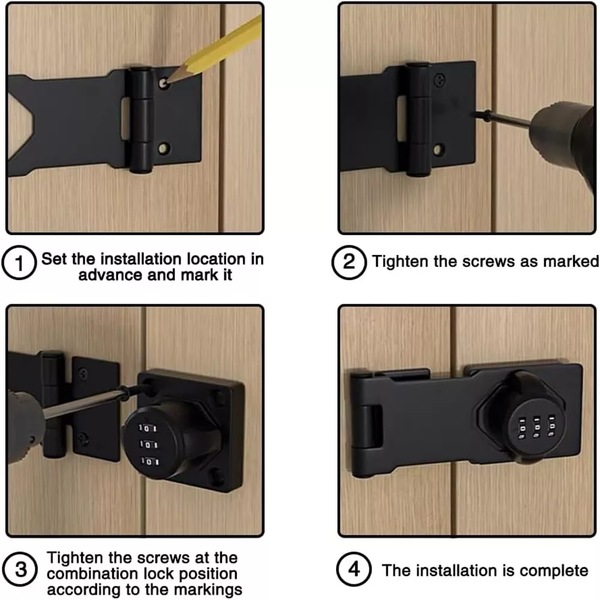 1 Set the installation location in advance and mark it

2 Tighten the screws as marked

3 Tighten the screws at the combination lock position according to the markings

4 The installation is complete