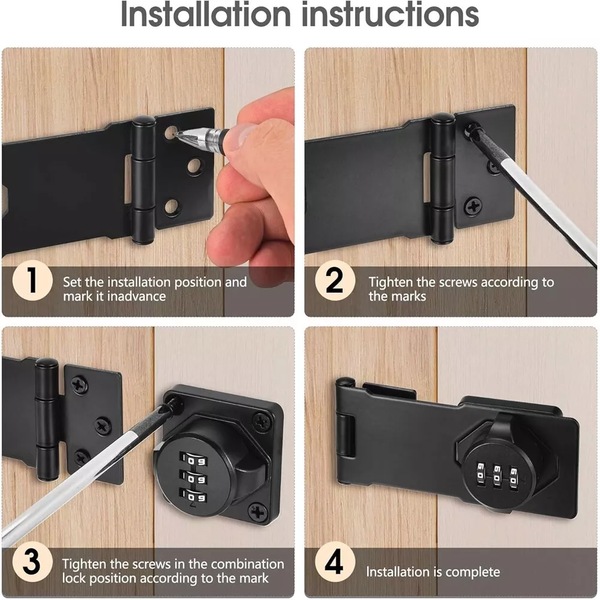 Installation instructions

1 Set the installation position and mark it inadvance

2 Tighten the screws according to the marks

3 Tighten the screws in the combination lock position according to the mark

4 Installation is complete