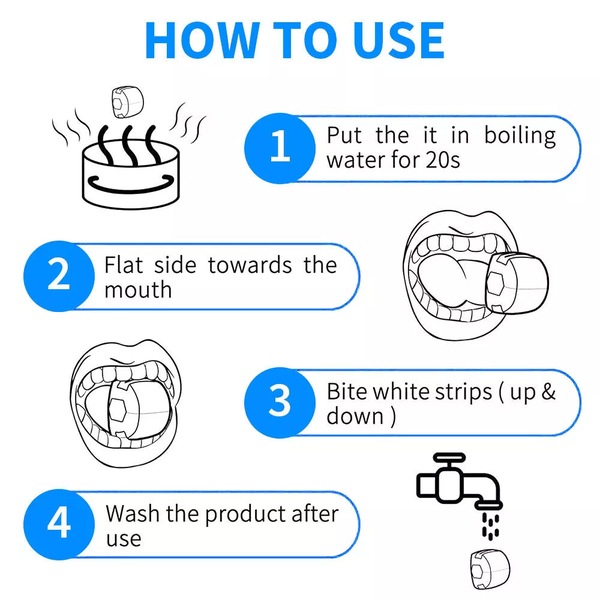 HOW TO USE

1 Put the it in boiling water for 20s

2 Flat side towards the mouth

3 Bite white strips ( up & down )

4 Wash the product after use