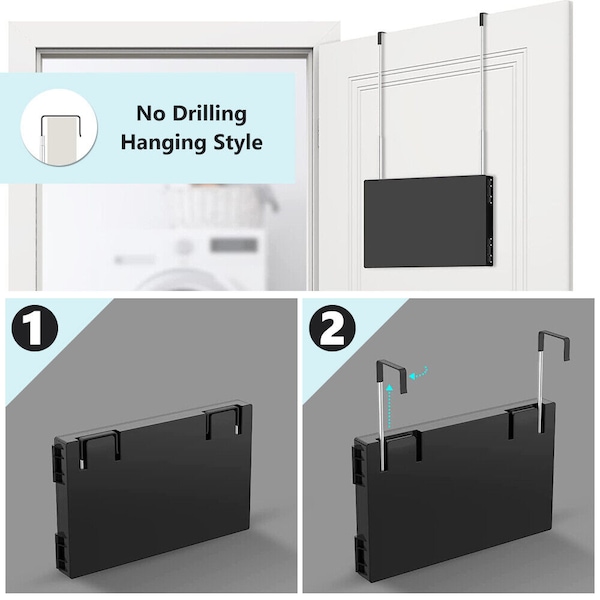 No Drilling
Hanging Style

1

2